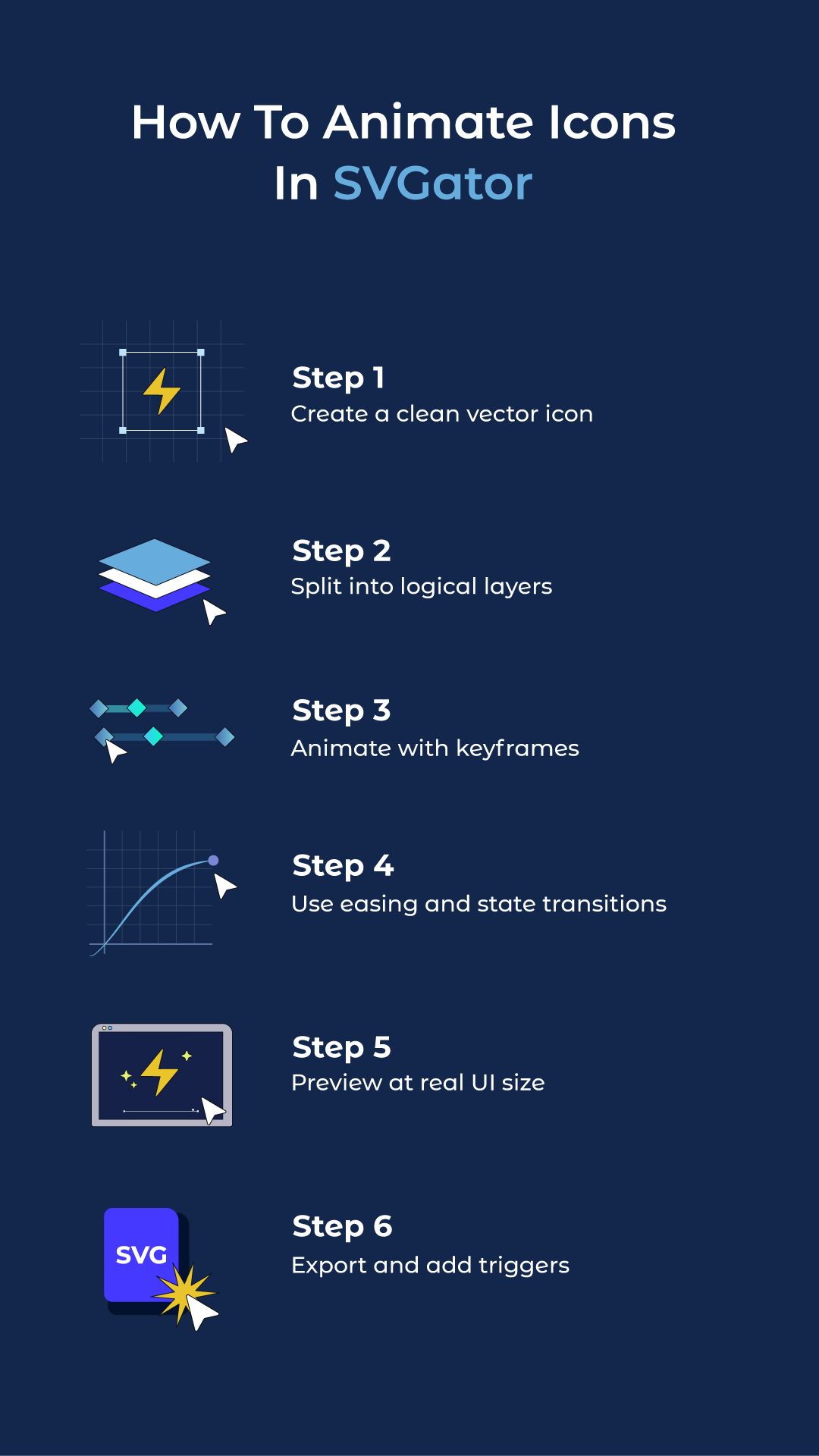 How To Animate Icons
In SVGator

Step 1
Create a clean vector icon

Step 2
Split into logical layers

Step 3
Animate with keyframes

Step 4
Use easing and state transitions

Step 5
Preview at real UI size

SVG

Step 6
Export and add triggers